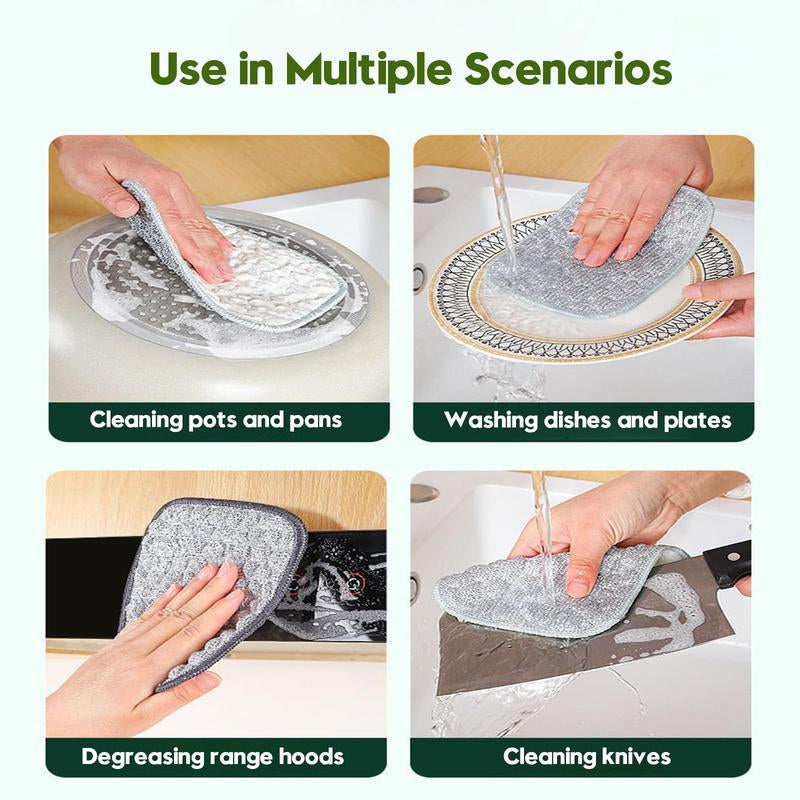 Use in Multiple Scenarios

Cleaning pots and pans

Washing dishes and plates

Degreasing range hoods

Cleaning knives